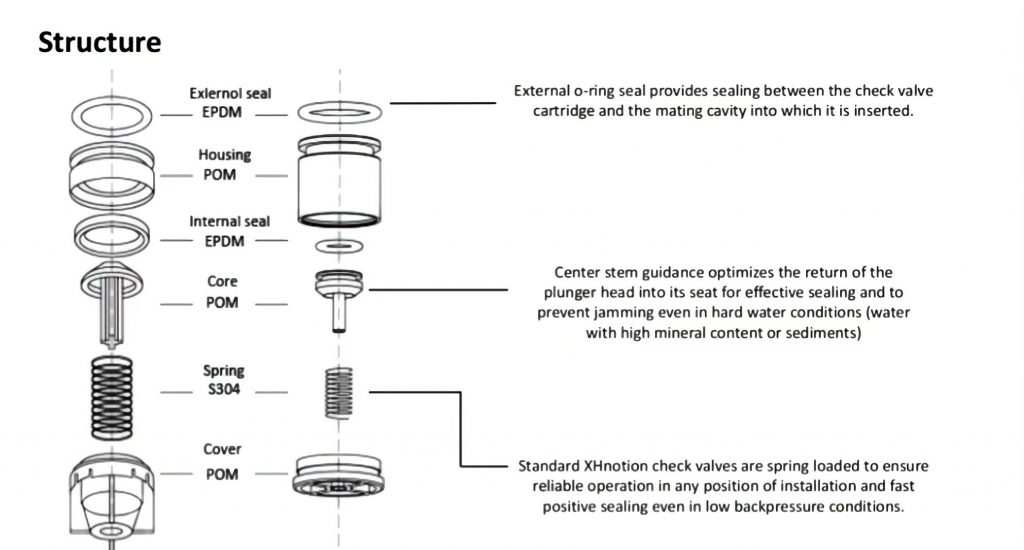 Structure

Exlernol seal
EPDM

Housing
POM

Internal seal
EPDM

Core
POM

Spring
S304

Cover
POM

External o-ring seal provides sealing between the check valve cartridge and the mating cavity into which it is inserted.

Center stem guidance optimizes the return of the plunger head into its seat for effective sealing and to prevent jamming even in hard water conditions (water with high mineral content or sediments)

Standard XHnotion check valves are spring loaded to ensure reliable operation in any position of installation and fast positive sealing even in low backpressure conditions.